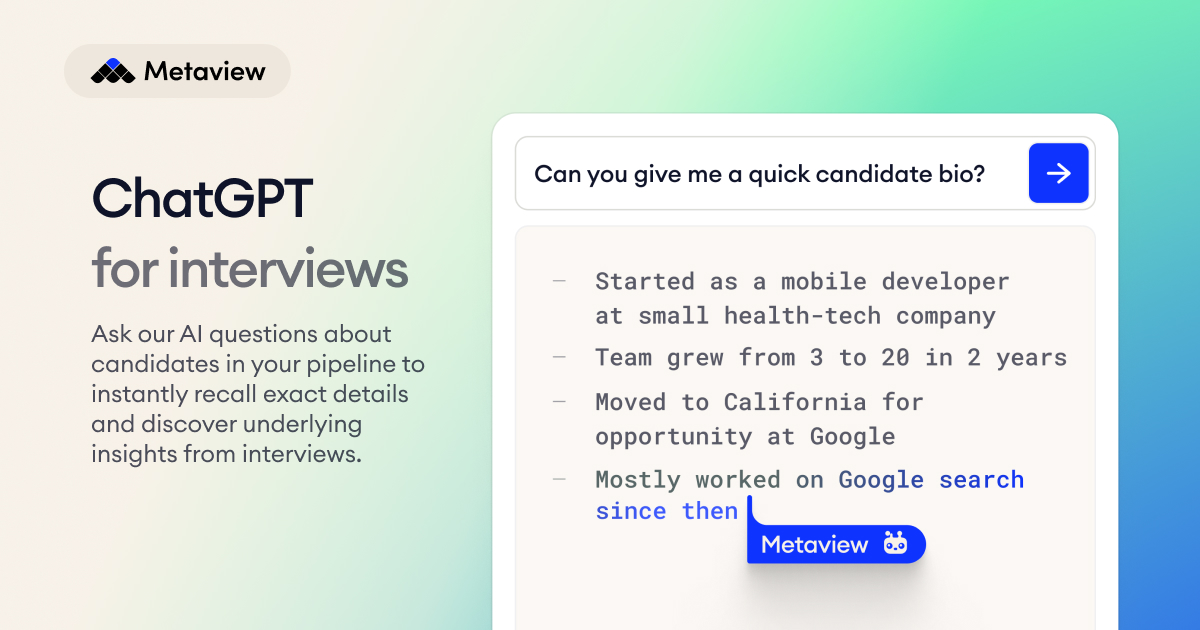 Metaview

ChatGPT
for interviews

Ask our AI questions about candidates in your pipeline to instantly recall exact details and discover underlying insights from interviews.

Can you give me a quick candidate bio?

- Started as a mobile developer at small health-tech company
- Team grew from 3 to 20 in 2 years
- Moved to California for opportunity at Google
- Mostly worked on Google search since then

Metaview